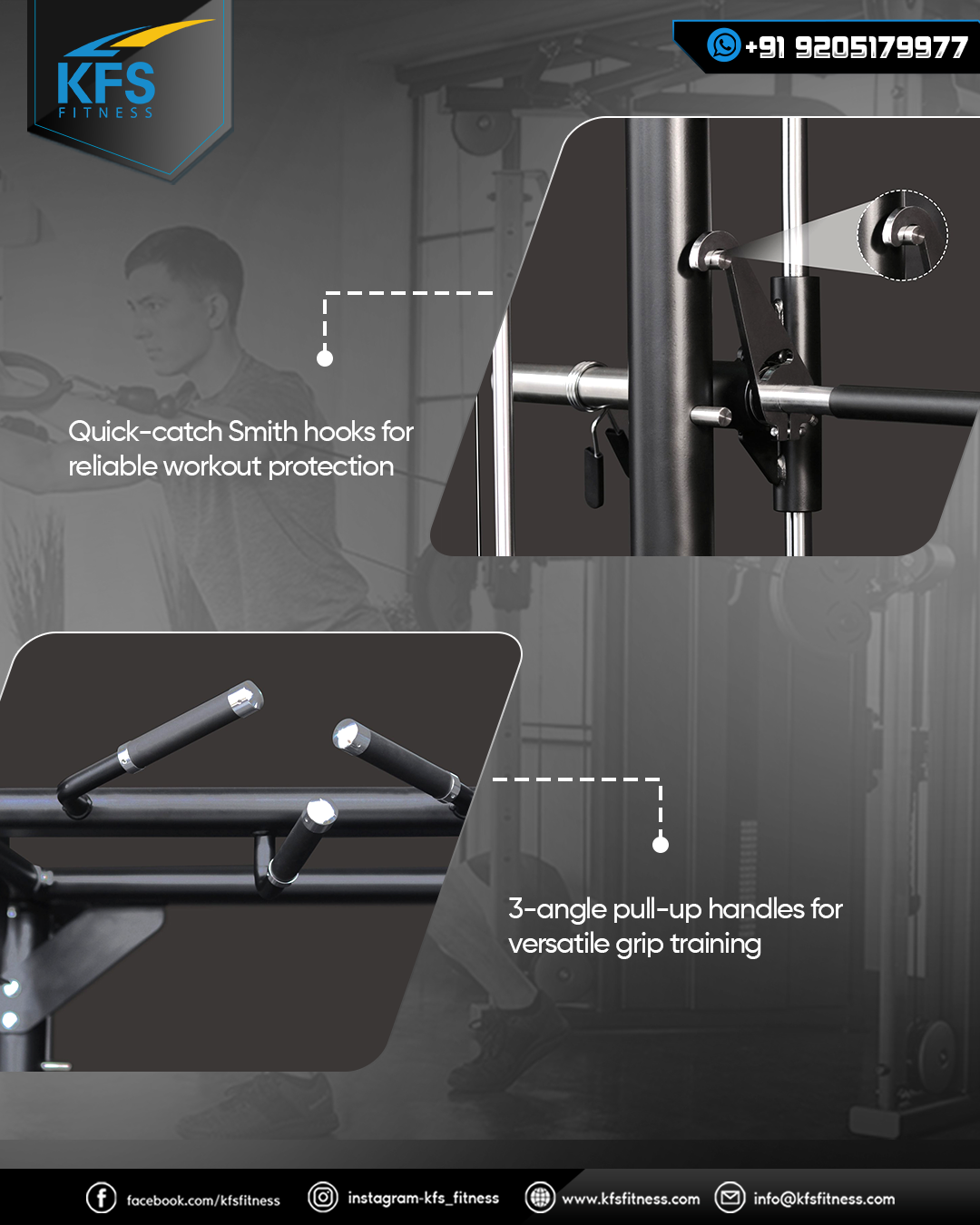 KFS
FITNESS

+91 9205179977

Quick-catch Smith hooks for reliable workout protection

3-angle pull-up handles for versatile grip training

facebook.com/kfsfitness
instagram-kfs_fitness
www.kfsfitness.com
info@kfsfitness.com